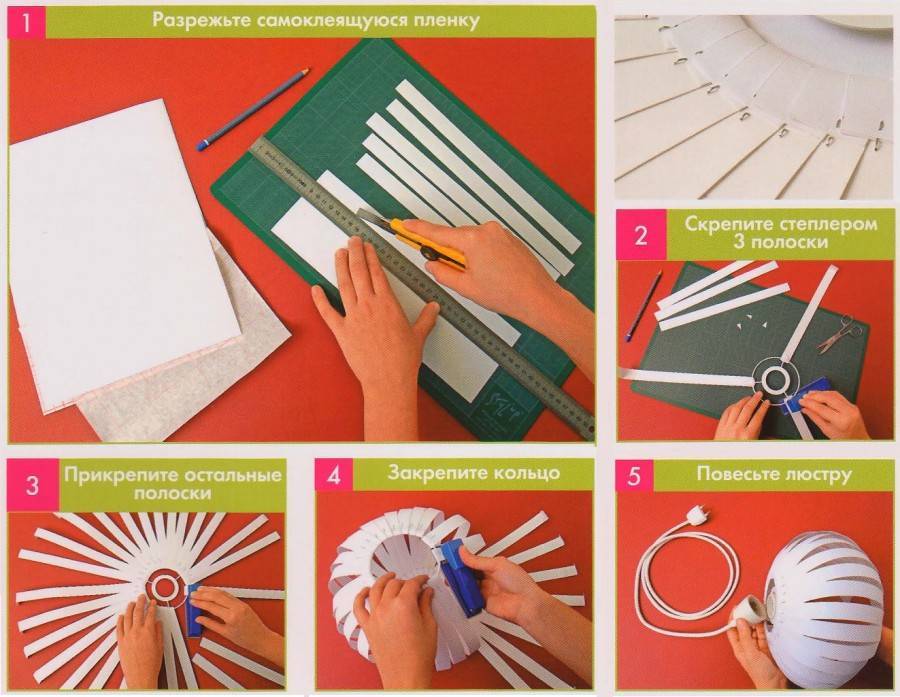 1 Разрежьте самоклеящуюся пленку

2 Скрепите степлером 3 полоски

3 Прикрепите остальные полоски

4 Закрепите кольцо

5 Повесьте люстру