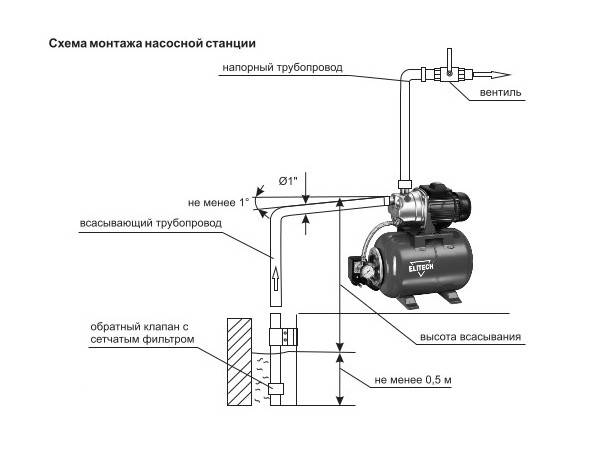 Схема монтажа насосной станции

напорный трубопровод

вентиль

Ø1"

не менее 1°

всасывающий трубопровод

ELITECH

обратный клапан с сетчатым фильтром

высота всасывания

не менее 0,5 м