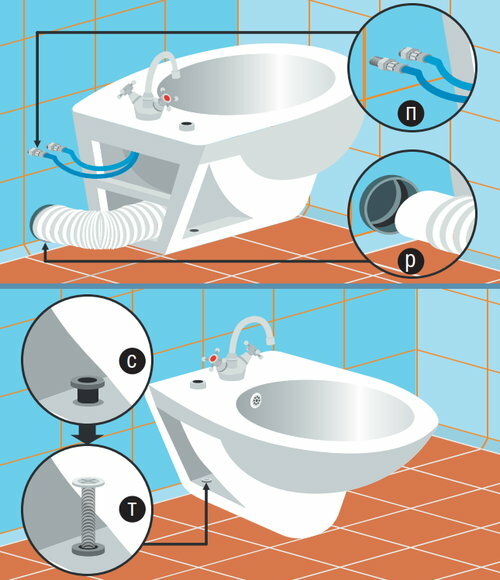 п
р
с
т