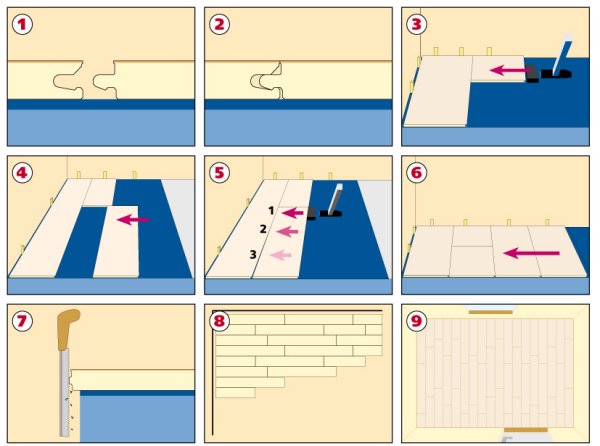 1

2

3

4

5

1
2
3

6

7

8

9