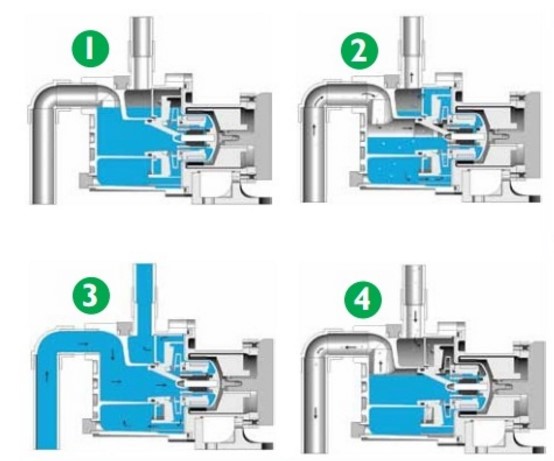 1

2

3

4