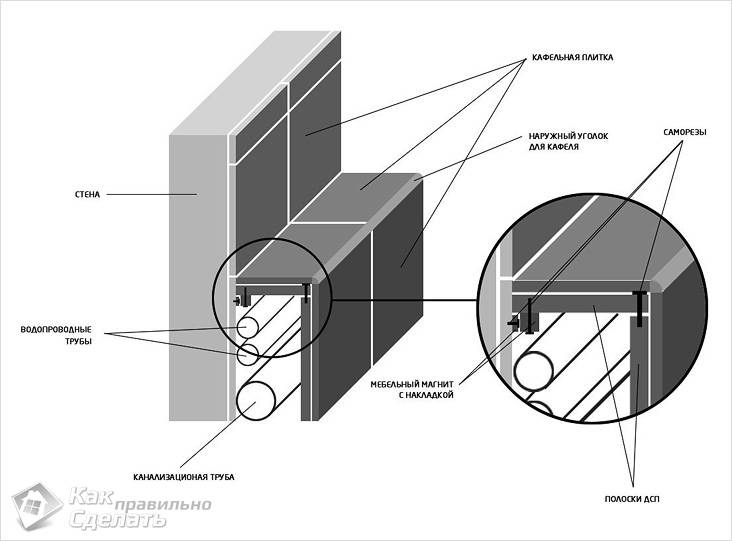 КАФЕЛЬНАЯ ПЛИТКА

НАРУЖНЫЙ УГОЛОК ДЛЯ КАФЕЛЯ

САМОРЕЗЫ

СТЕНА

ВОДОПРОВОДНЫЕ ТРУБЫ

МЕБЕЛЬНЫЙ МАГНИТ С НАКЛАДКОЙ

КАНАЛИЗАЦИОНАЯ ТРУБА

ПОЛОСКИ ДСП

Как правильно Сделать