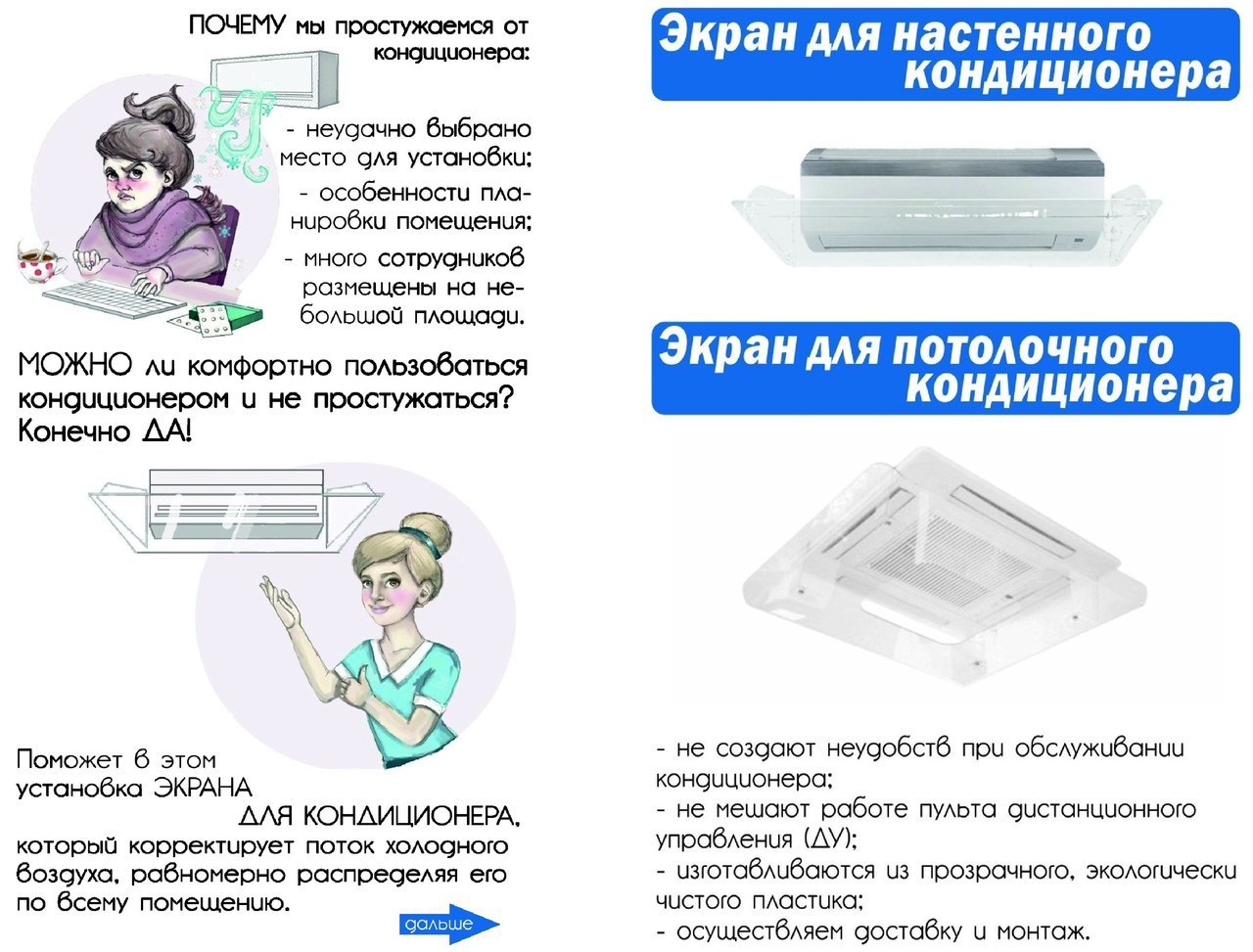 ПОЧЕМУ мы простужаемся от кондиционера:

- неудачно выбрано место для установки;

- особенности планировки помещения;

- много сотрудников размещены на небольшой площади.

МОЖНО ли комфортно пользоваться кондиционером и не простужаться? Конечно ДА!

Поможет в этом установка ЭКРАНА ДЛЯ КОНДИЦИОНЕРА, который корректирует поток холодного воздуха, равномерно распределяя его по всему помещению.

дальше

Экран для настенного кондиционера

Экран для потолочного кондиционера

- не создают неудобств при обслуживании кондиционера;
- не мешают работе пульта дистанционного управления (ДУ);
- изготавливаются из прозрачного, экологически чистого пластика;
- осуществляем доставку и монтаж.