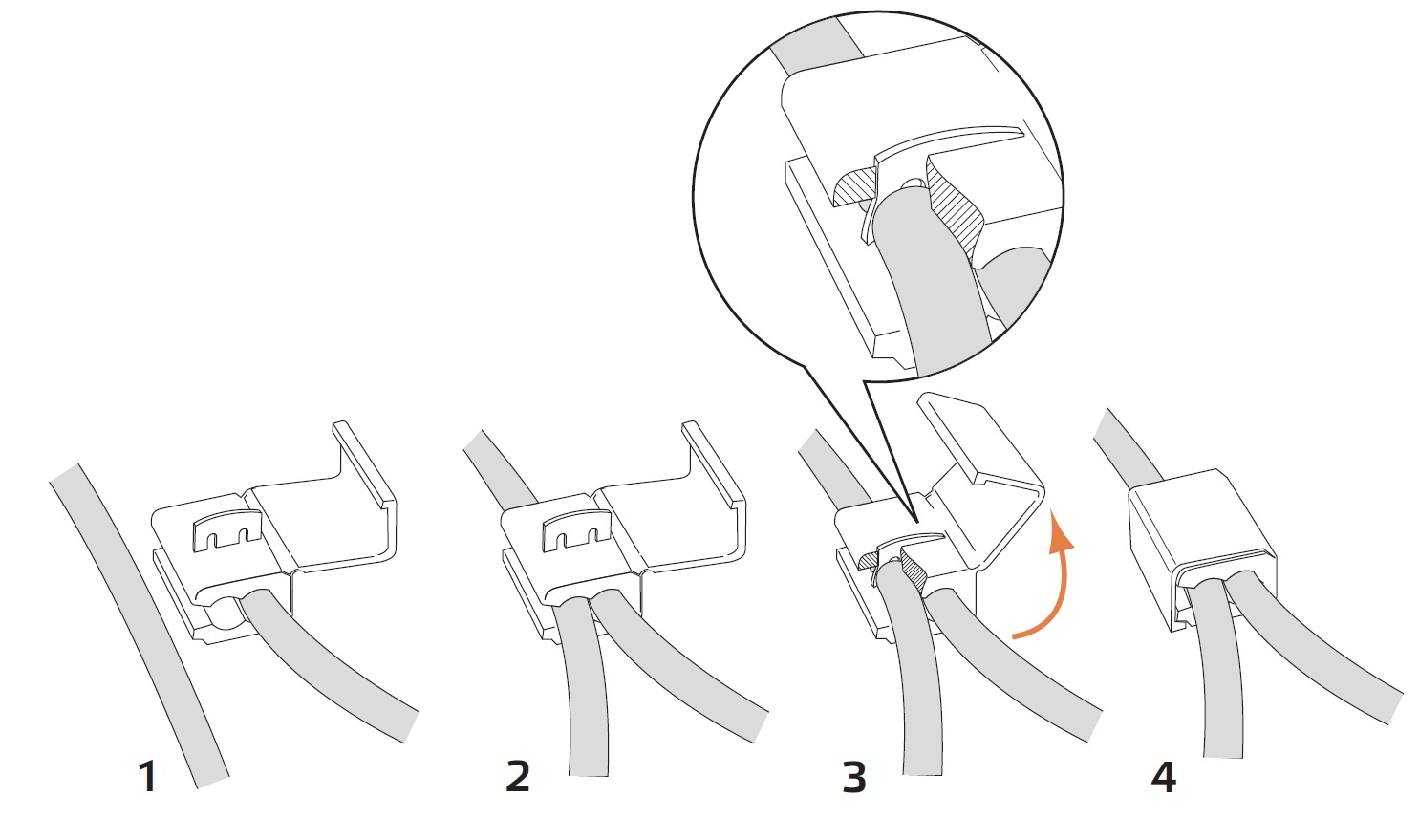 1

2

3

4