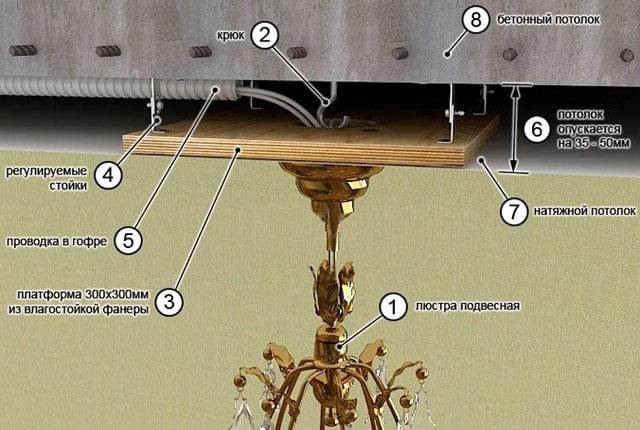 крюк 2

8 бетонный потолок

6 потолок опускается на 35 - 50мм

регулируемые стойки 4

7 натяжной потолок

проводка в гофре 5

платформа 300х300мм из влагостойкой фанеры 3

1 люстра подвесная