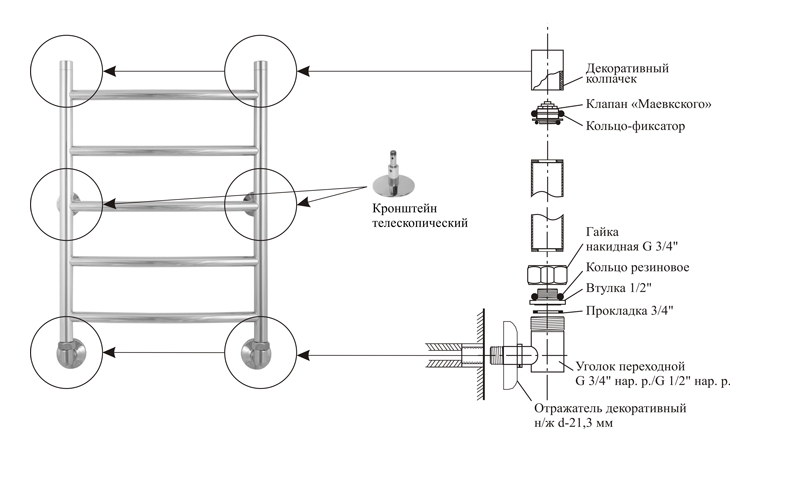 Декоративный колпачек

Клапан «Маевкского»

Кольцо-фиксатор

Кронштейн телескопический

Гайка накидная G 3/4"

Кольцо резиновое

Втулка 1/2"

Прокладка 3/4"

Уголок переходной G 3/4" нар. р./G 1/2" нар. р.

Отражатель декоративный н/ж d-21,3 мм