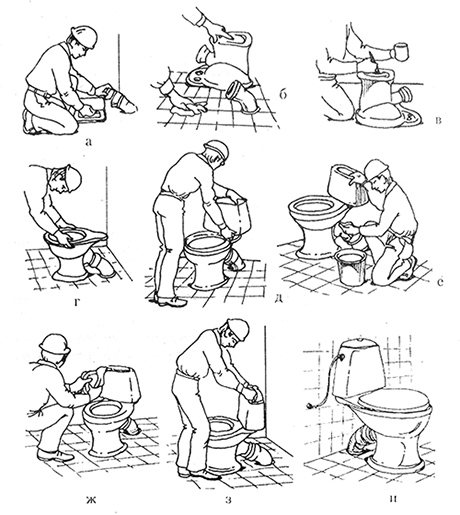 а
б
в
г
д
е
ж
з
и