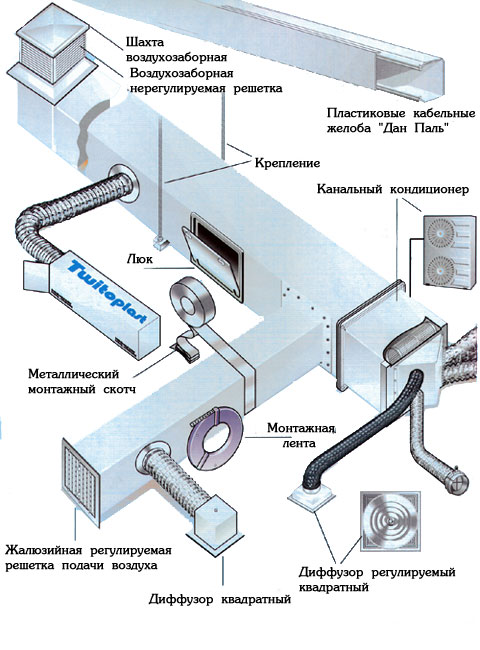 Шахта воздухозаборная

Воздухозаборная нерегулируемая решетка

Пластиковые кабельные желоба "Дан Паль"

Крепление

Канальный кондиционер

Люк

Twitoplast

Металлический монтажный скотч

Монтажная лента

Жалюзийная регулируемая решетка подачи воздуха

Диффузор квадратный

Диффузор регулируемый квадратный