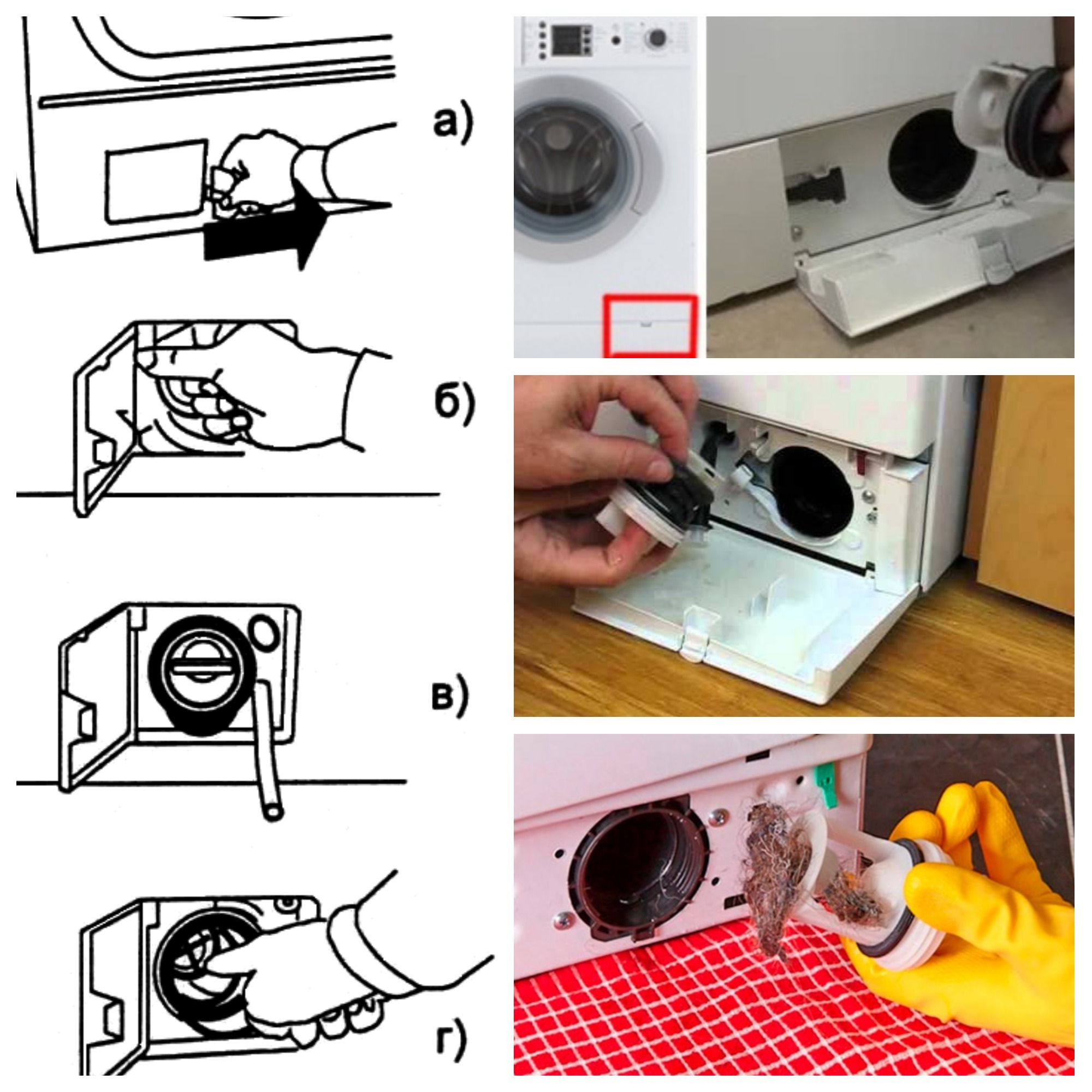 а)

б)

в)

г)