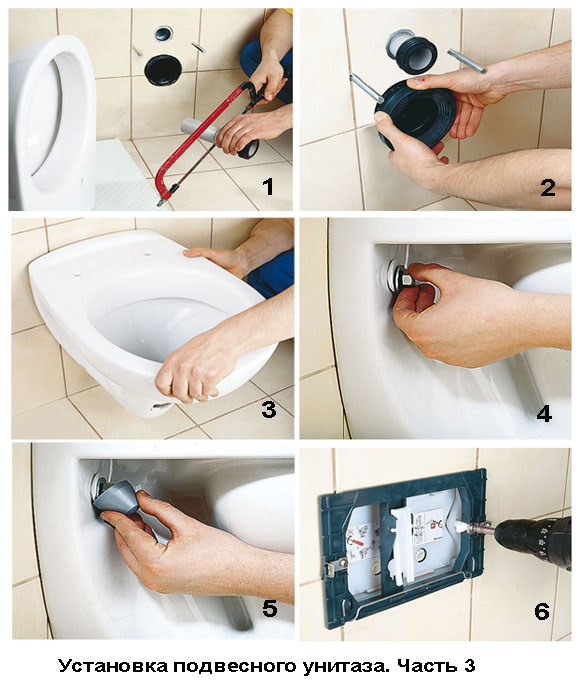 1

2

3

4

5

6

Установка подвесного унитаза. Часть 3