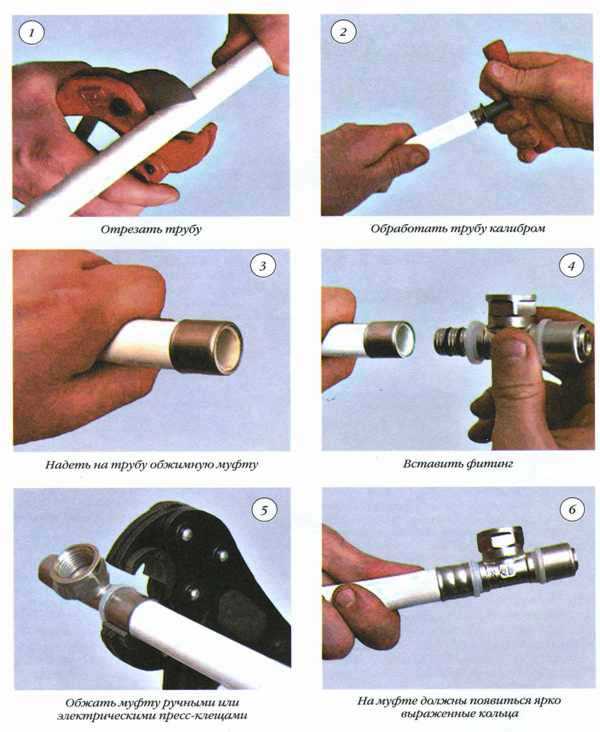 1

Отрезать трубу

2

Обработать трубу калибром

3

Надеть на трубу обжимную муфту

4

Вставить фитинг

5

Обжать муфту ручными или электрическими пресс-клещами

6

На муфте должны появиться ярко выраженные кольца