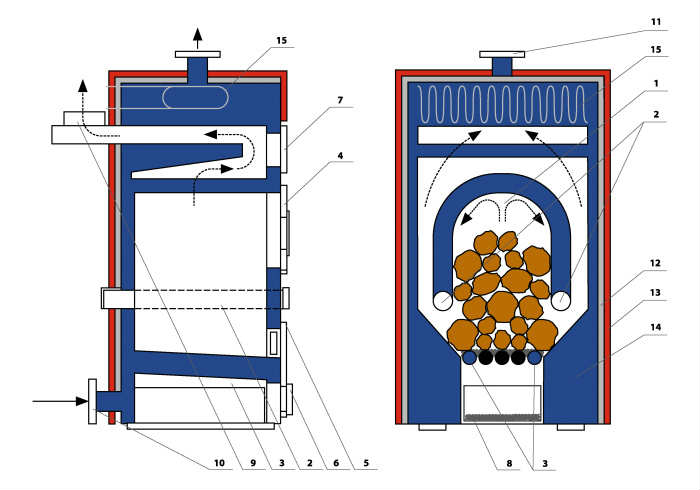 15
7
4
10
9
3
2
6
5
11
15
1
2
12
13
14
8
3