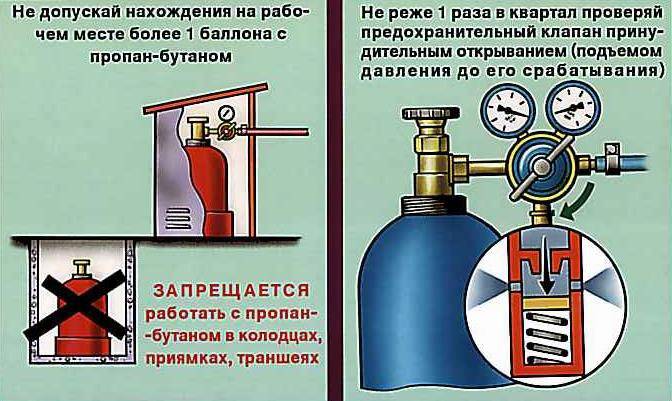 Не допускай нахождения на рабочем месте более 1 баллона с пропан-бутаном

ЗАПРЕЩАЕТСЯ работать с пропан-бутаном в колодцах, приямках, траншеях

Не реже 1 раза в квартал проверяй предохранительный клапан принудительным открыванием (подъемом давления до его срабатывания)