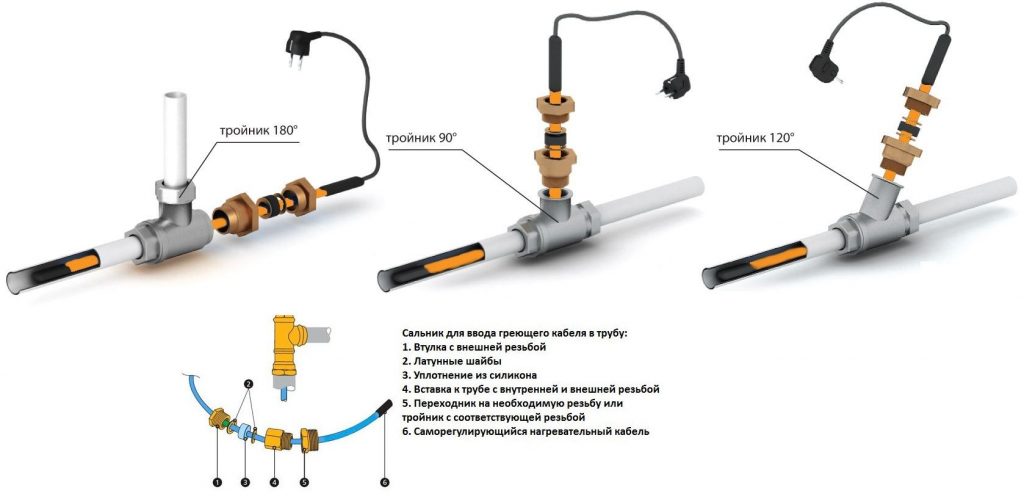 тройник 180°

тройник 90°

тройник 120°

Сальник для ввода греющего кабеля в трубу:
1. Втулка с внешней резьбой
2. Латунные шайбы
3. Уплотнение из силикона
4. Вставка к трубе с внутренней и внешней резьбой
5. Переходник на необходимую резьбу или тройник с соответствующей резьбой
6. Саморегулирующийся нагревательный кабель

2

1 3 4 5 6