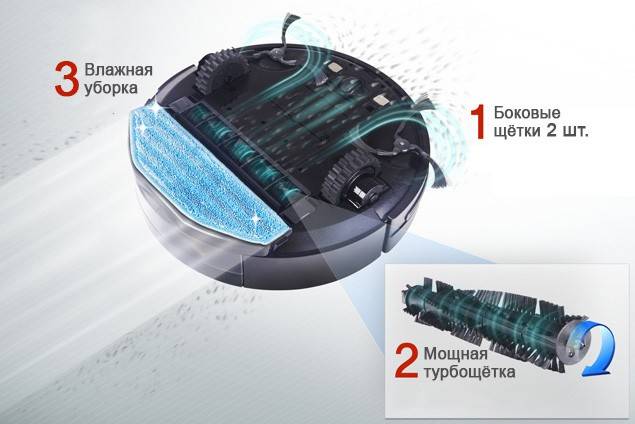 3 Влажная уборка

1 Боковые щётки 2 шт.

2 Мощная турбощётка