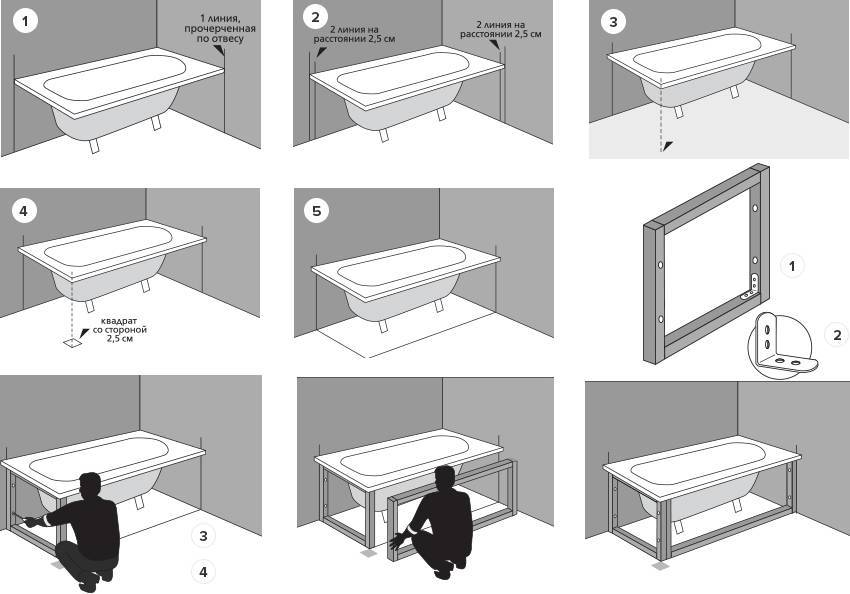 1

1 линия, прочерченная по отвесу

2

2 линия на расстоянии 2,5 см

2 линия на расстоянии 2,5 см

3

4

квадрат со стороной 2,5 см

5

1

2

3

4