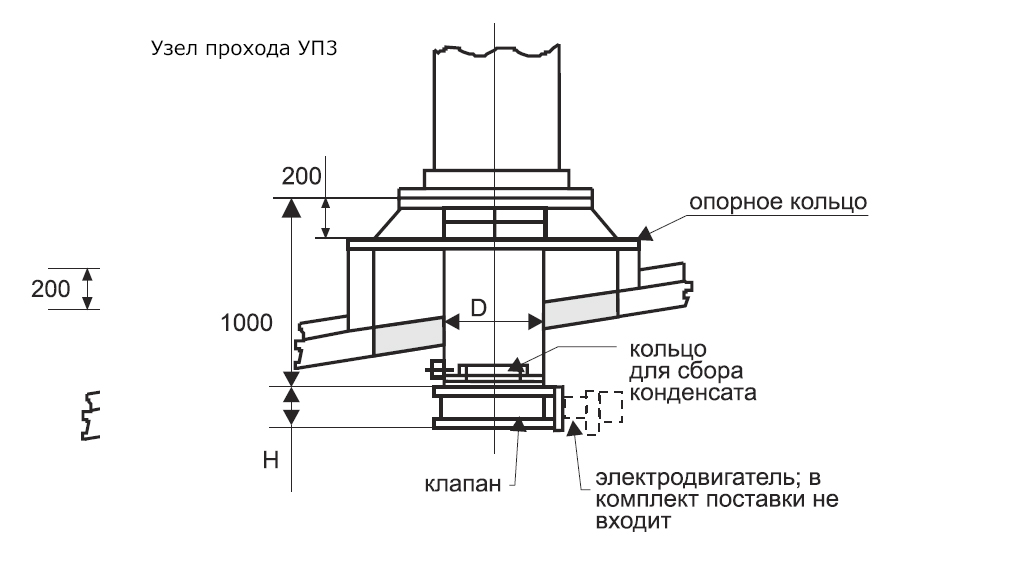 Узел прохода УП3

200

опорное кольцо

200

1000

D

кольцо для сбора конденсата

H

клапан

электродвигатель; в комплект поставки не входит